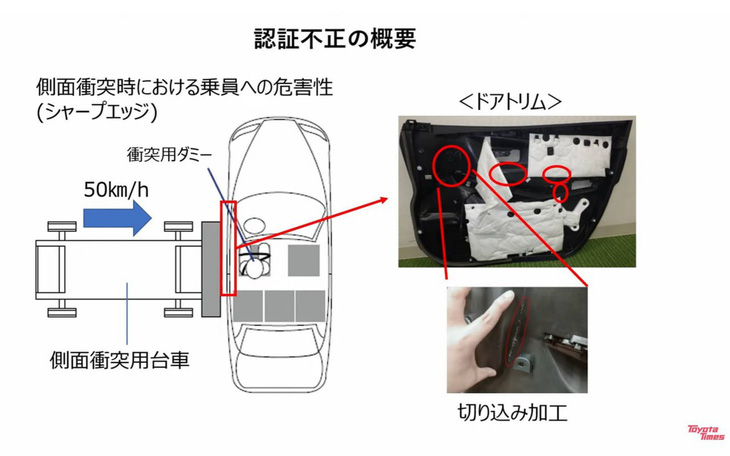 認証不正の概要

側面衝突時における乗員への危害性
(シャープエッジ)

衝突用ダミー

50km/h

側面衝突用台車

<ドアトリム>

切り込み加工

Toyota Times